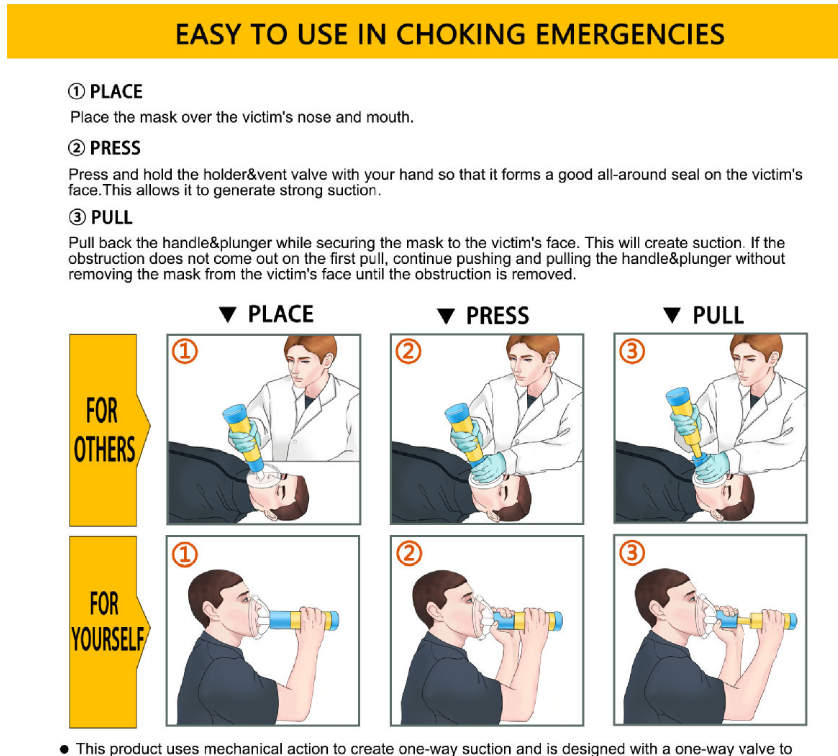 EASY TO USE IN CHOKING EMERGENCIES

① PLACE
Place the mask over the victim's nose and mouth.

② PRESS
Press and hold the holder&vent valve with your hand so that it forms a good all-around seal on the victim's face.This allows it to generate strong suction.

③ PULL
Pull back the handle&plunger while securing the mask to the victim's face. This will create suction. If the obstruction does not come out on the first pull, continue pushing and pulling the handle&plunger without removing the mask from the victim's face until the obstruction is removed.

▼ PLACE ▼ PRESS ▼ PULL

FOR OTHERS
①
②
③

FOR YOURSELF
①
②
③

● This product uses mechanical action to create one-way suction and is designed with a one-way valve to