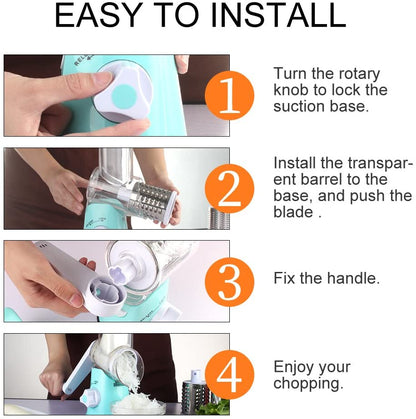 EASY TO INSTALL

1

Turn the rotary knob to lock the suction base.

2

Install the transparent barrel to the base, and push the blade .

3

Fix the handle.

4

Enjoy your chopping.